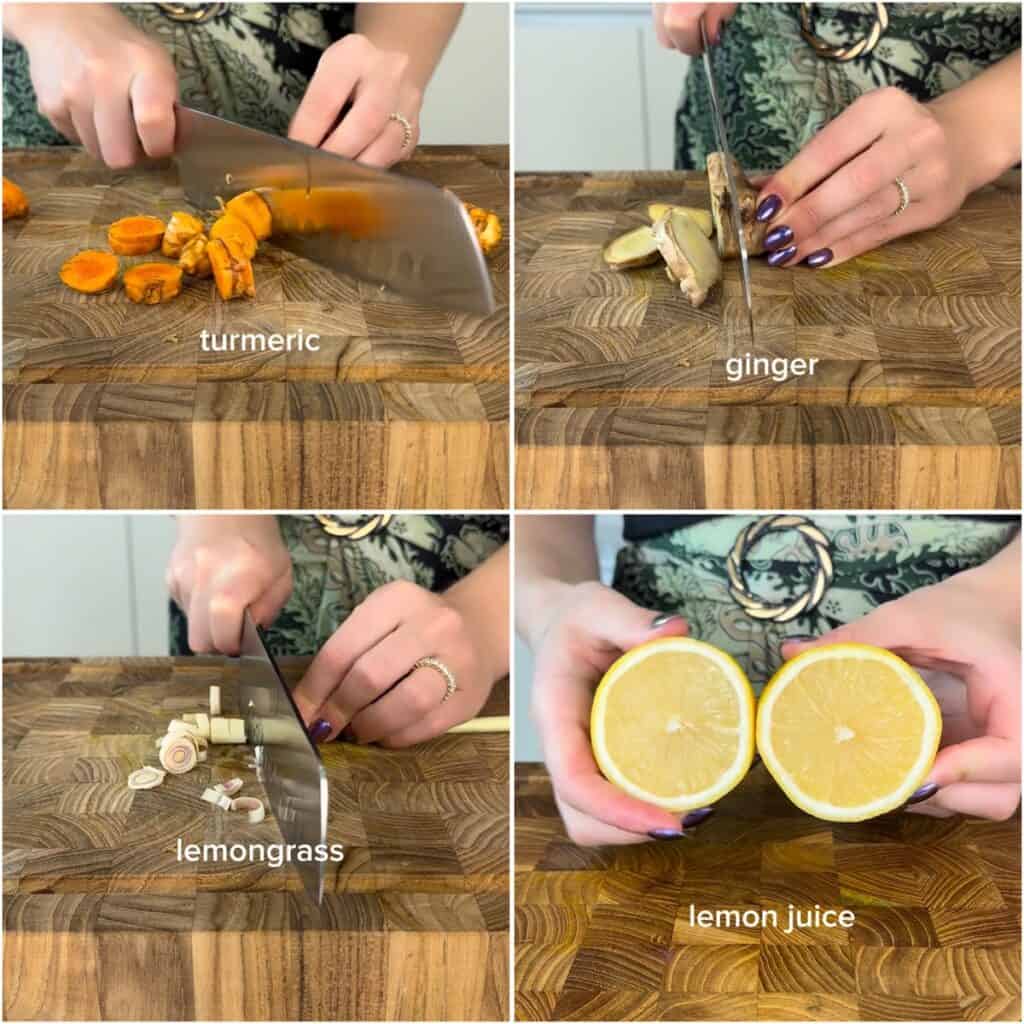 turmeric

ginger

lemongrass

lemon juice